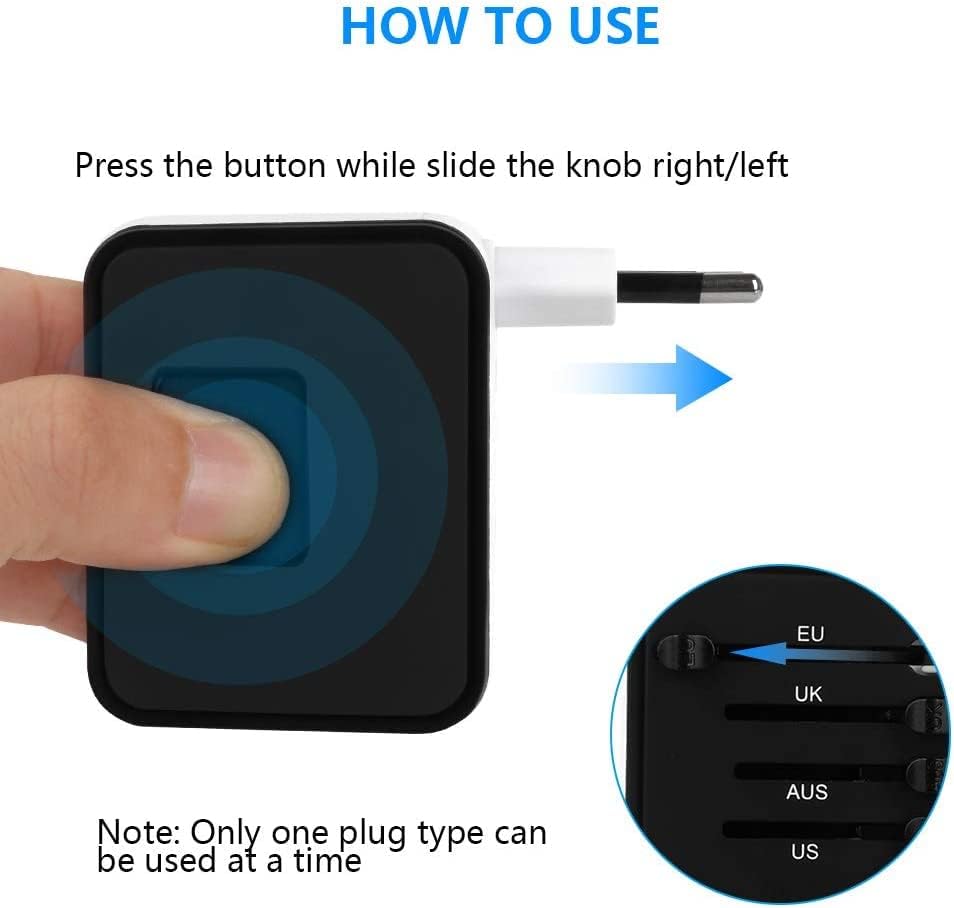 HOW TO USE

Press the button while slide the knob right/left

EU
UK
AUS
US

Note: Only one plug type can be used at a time