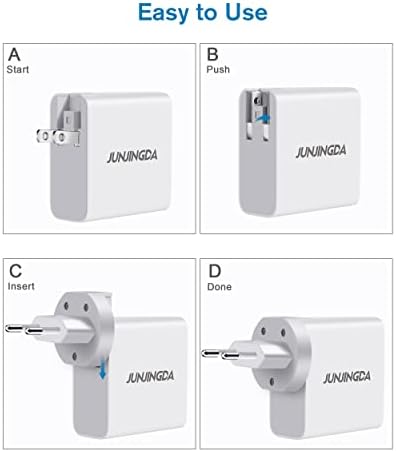 Easy to Use

A
Start

JUNJINGDA

B
Push

JUNJINGDA

C
Insert

JUNJINGDA

D
Done

JUNJINGDA