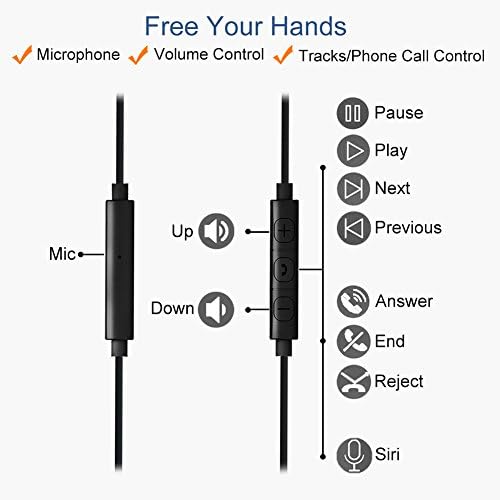 Free Your Hands

Microphone Volume Control Tracks/Phone Call Control

Mic

Up

Down

Pause

Play

Next

Previous

Answer

End

Reject

Siri