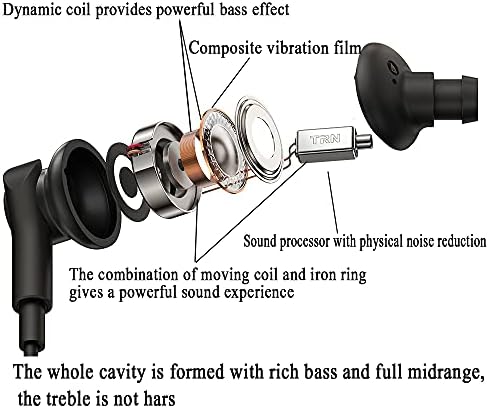 Dynamic coil provides powerful bass effect

Composite vibration film

TRN

Sound processor with physical noise reduction

The combination of moving coil and iron ring gives a powerful sound experience

The whole cavity is formed with rich bass and full midrange, the treble is not hars