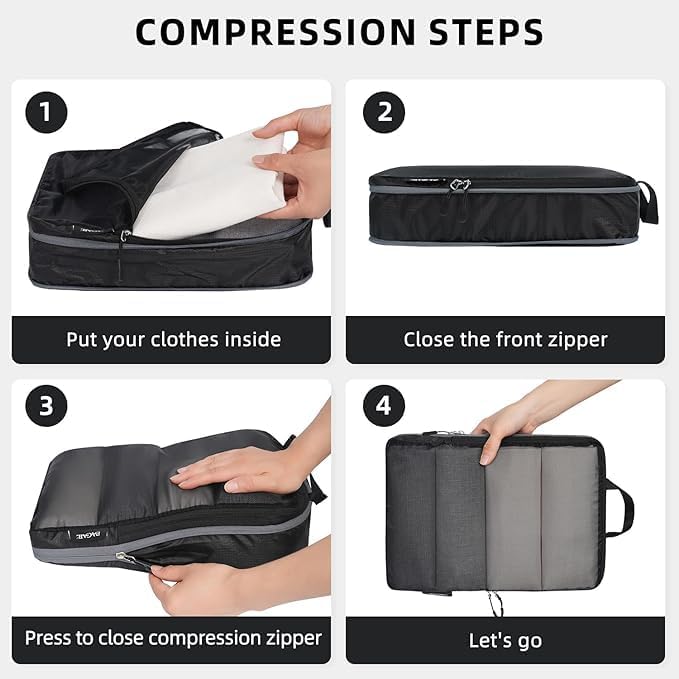 COMPRESSION STEPS

1

Put your clothes inside

2

Close the front zipper

3

BAGAIL

Press to close compression zipper

4

Let's go