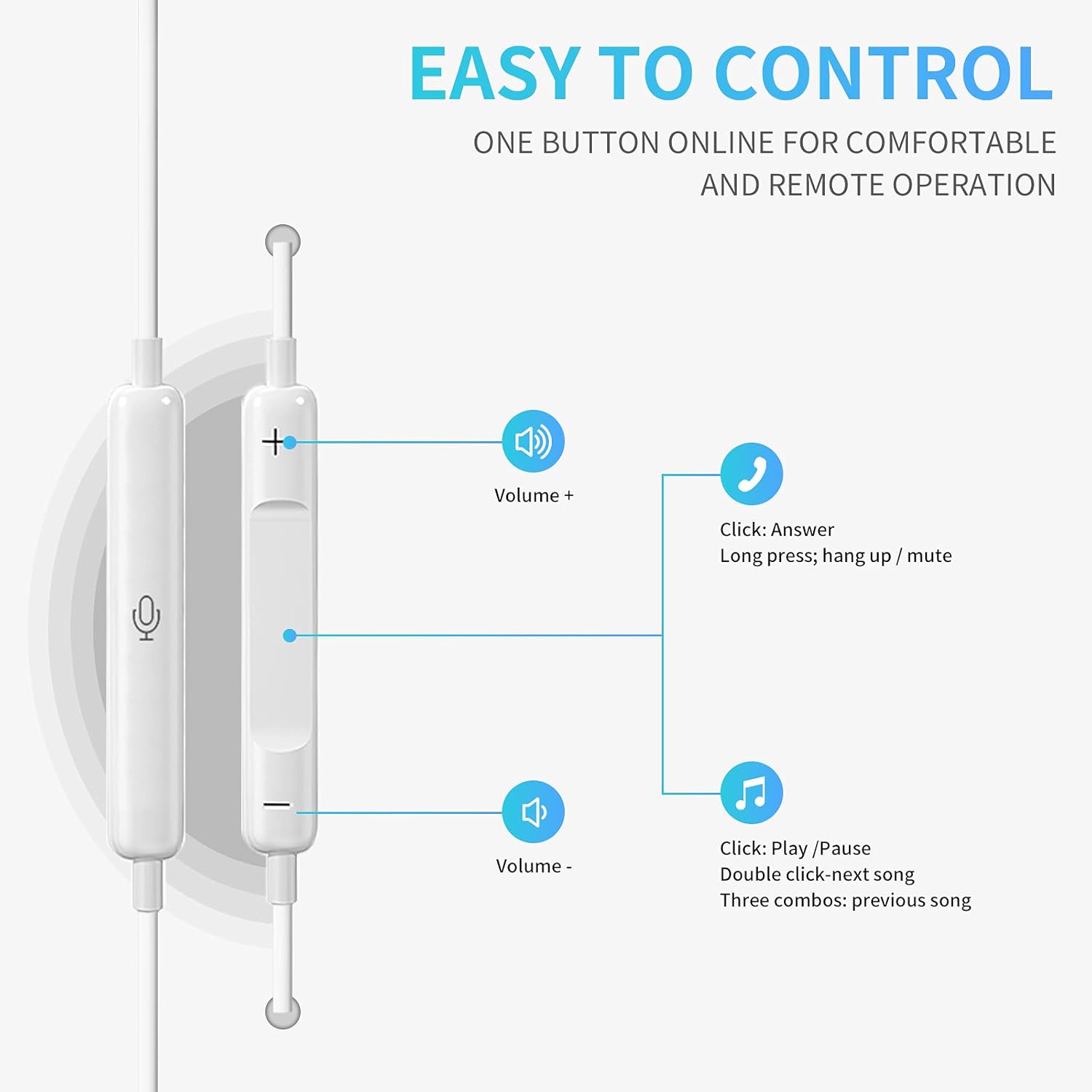 EASY TO CONTROL

ONE BUTTON ONLINE FOR COMFORTABLE AND REMOTE OPERATION

+

Volume +

Click: Answer
Long press; hang up / mute

—

Volume -

Click: Play /Pause
Double click-next song
Three combos: previous song