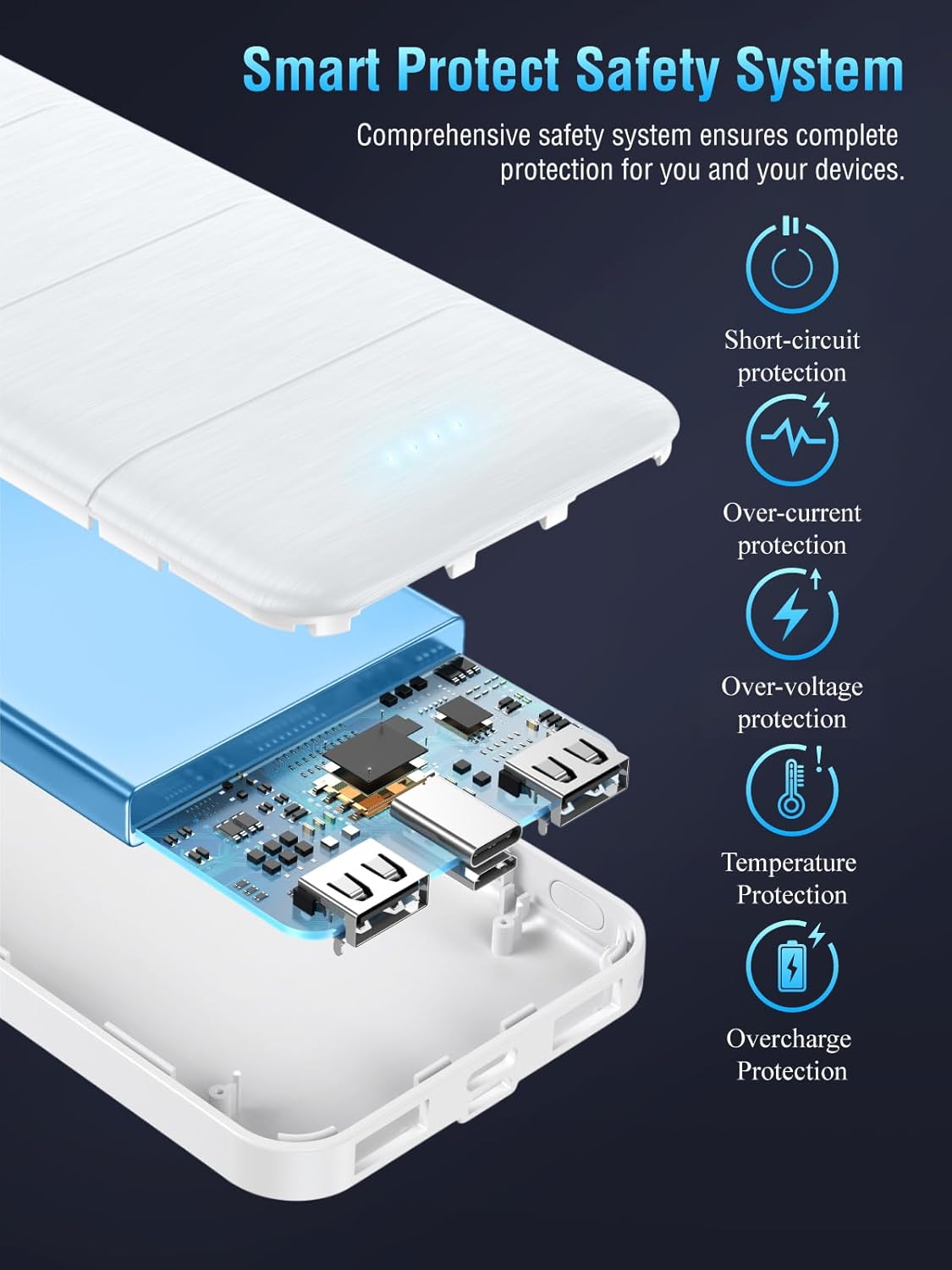 Smart Protect Safety System

Comprehensive safety system ensures complete protection for you and your devices.

Short-circuit protection

Over-current protection

Over-voltage protection

Temperature Protection

Overcharge Protection