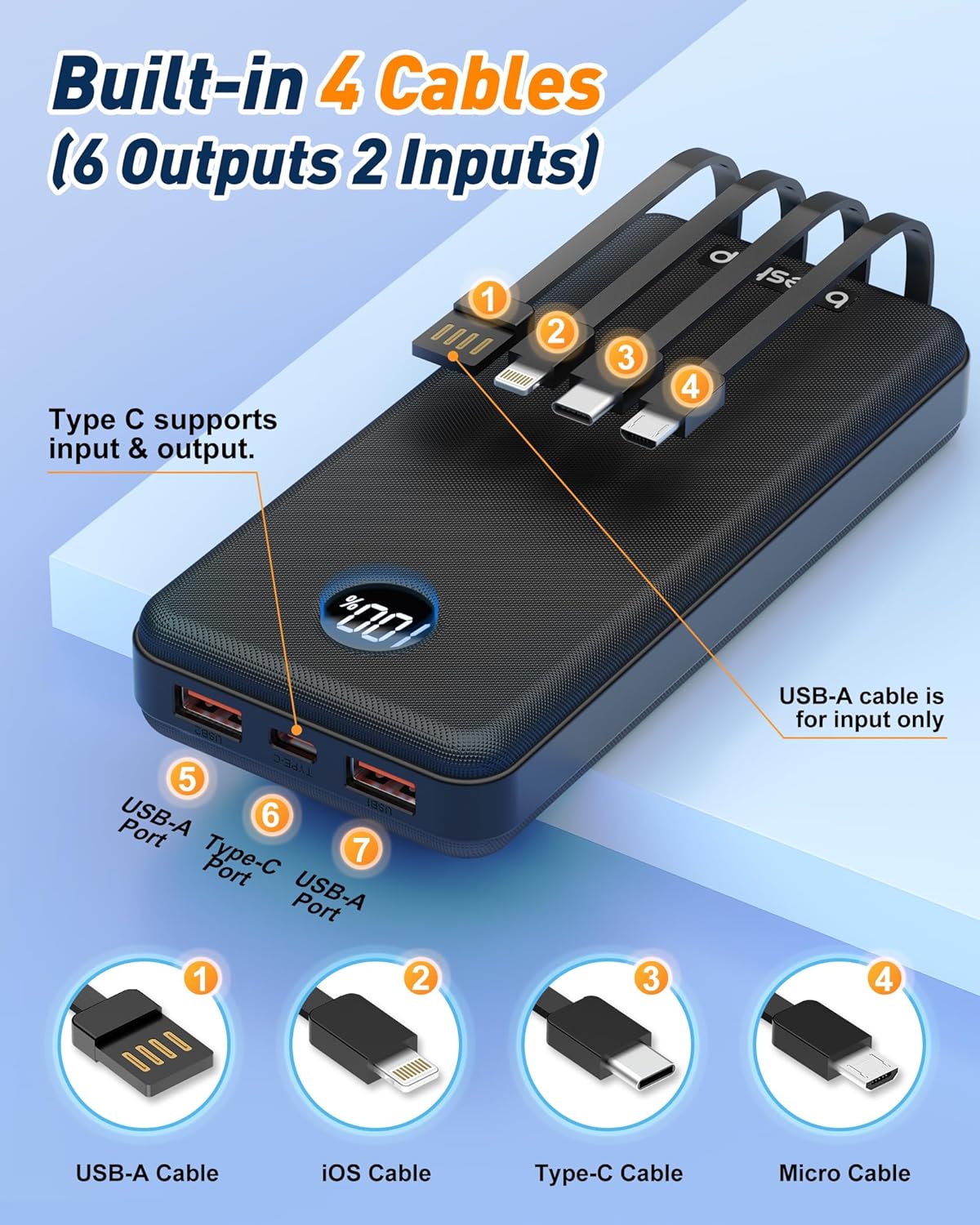 Built-in 4 Cables
(6 Outputs 2 Inputs)

1
2
3
4

Type C supports input & output.

100%

USB-A cable is for input only

USB2
TYPE-C
USB1

5
USB-A Port
6
Type-C Port
7
USB-A Port

1
USB-A Cable
2
iOS Cable
3
Type-C Cable
4
Micro Cable